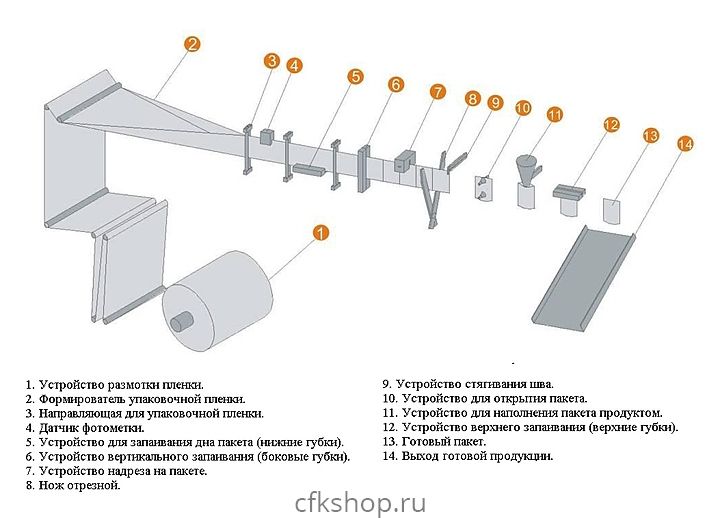 2

3

4

5

6

7

8

9

10

11

12

13

14

1

1. Устройство размотки пленки.
2. Формирователь упаковочной пленки.
3. Направляющая для упаковочной пленки.
4. Датчик фотометки.
5. Устройство для запаивания дна пакета (нижние губки).
6. Устройство вертикального запаивания (боковые губки).
7. Устройство надреза на пакете.
8. Нож отрезной.

9. Устройство стягивания шва.
10. Устройство для открытия пакета.
11. Устройство для наполнения пакета продуктом.
12. Устройство верхнего запаивания (верхние губки).
13. Готовый пакет.
14. Выход готовой продукции.

cfkshop.ru