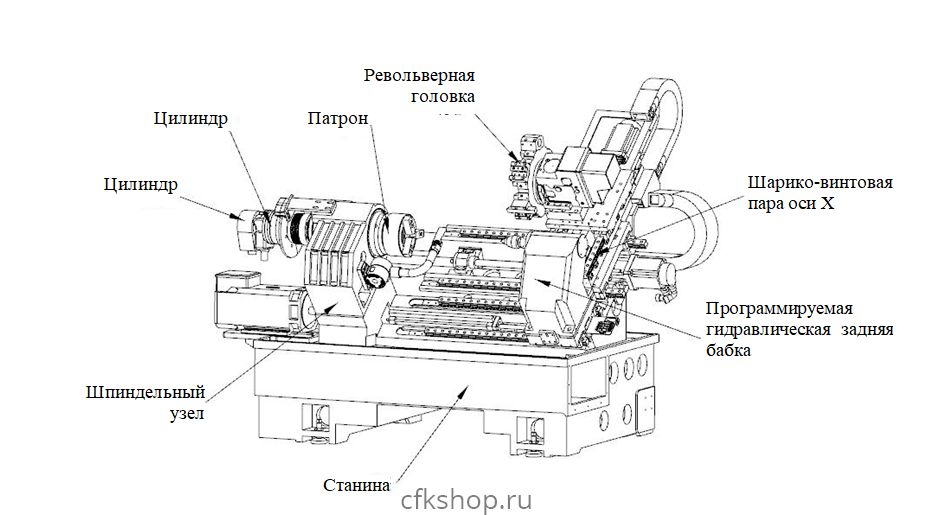 Револьверная головка

Цилиндр

Патрон

Цилиндр

Шарико-винтовая пара оси X

Программируемая гидравлическая задняя бабка

Шпиндельный узел

Станина

cfkshop.ru