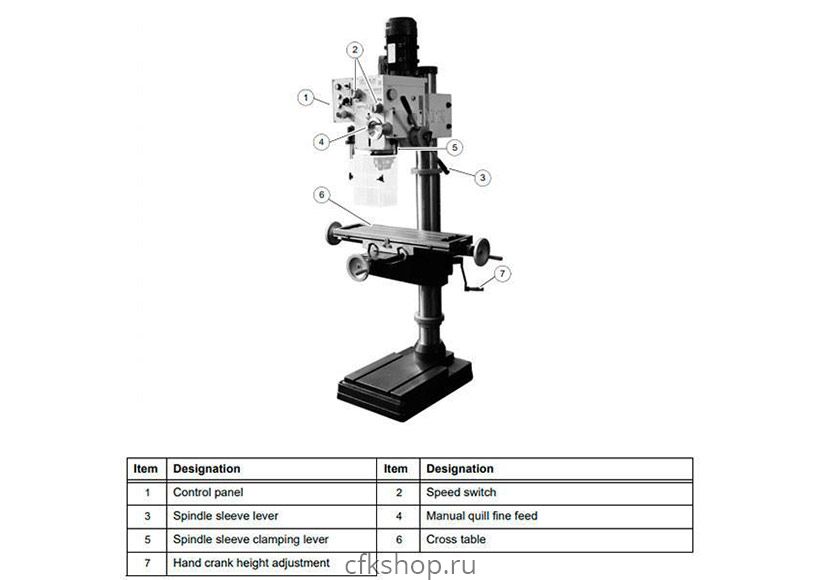 2
1
4
5
3
6
7

| Item | Designation | Item | Designation |
|---|---|---|---|
| 1 | Control panel | 2 | Speed switch |
| 3 | Spindle sleeve lever | 4 | Manual quill fine feed |
| 5 | Spindle sleeve clamping lever | 6 | Cross table |
| 7 | Hand crank height adjustment | | |

cfkshop.ru