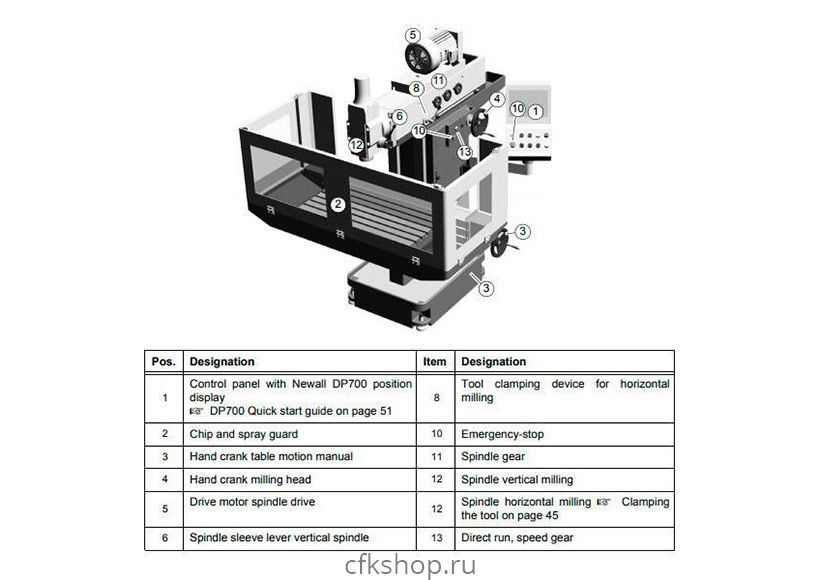 5
11
8
4
10
1
6
10
12
13
2
3
3

| Pos. | Designation | Item | Designation |
|---|---|---|---|
| 1 | Control panel with Newall DP700 position display ☞ DP700 Quick start guide on page 51 | 8 | Tool clamping device for horizontal milling |
| 2 | Chip and spray guard | 10 | Emergency-stop |
| 3 | Hand crank table motion manual | 11 | Spindle gear |
| 4 | Hand crank milling head | 12 | Spindle vertical milling |
| 5 | Drive motor spindle drive | 12 | Spindle horizontal milling ☞ Clamping the tool on page 45 |
| 6 | Spindle sleeve lever vertical spindle | 13 | Direct run, speed gear |

cfkshop.ru